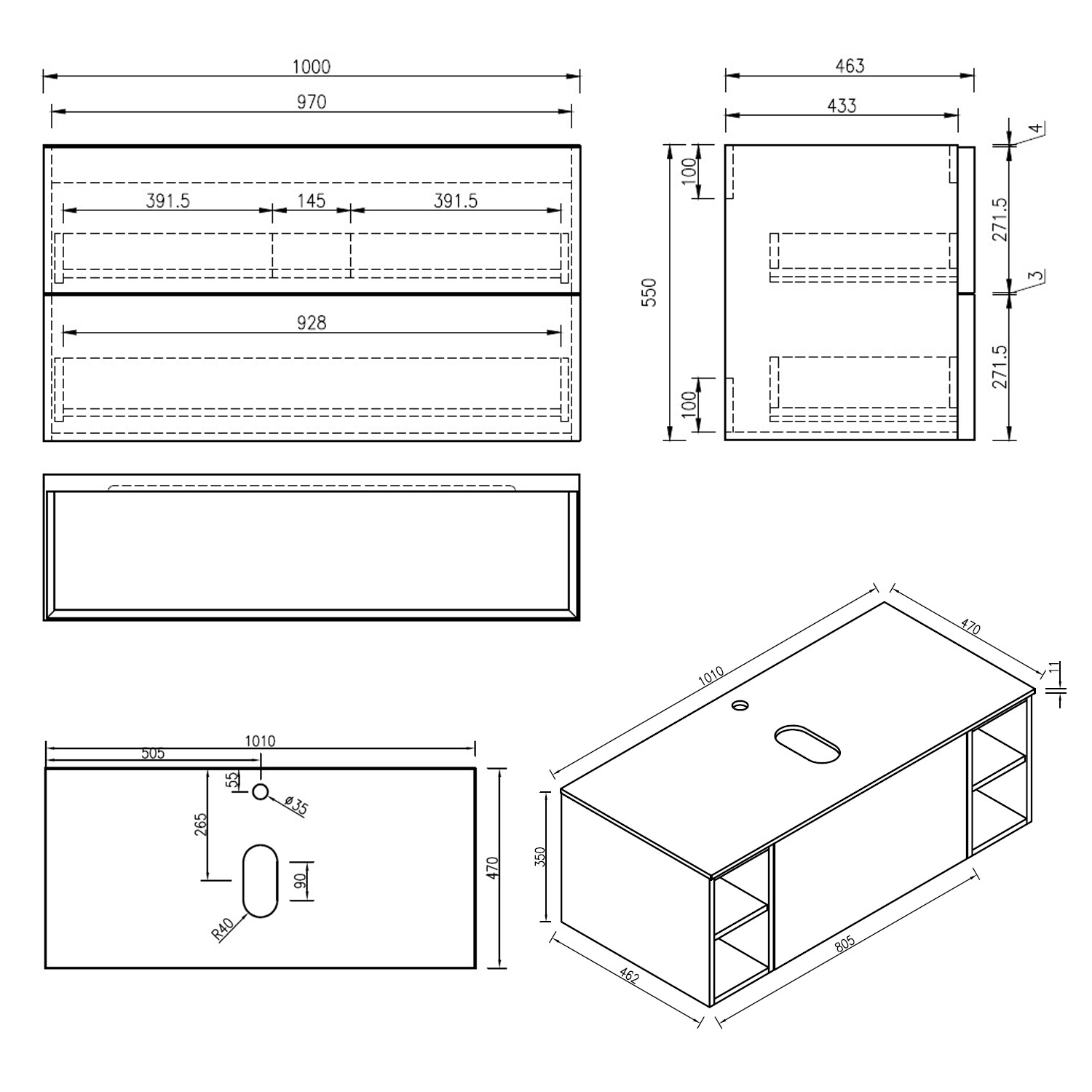 1000
970
391.5
145
391.5
928
463
433
100
550
100
4
271.5
3
271.5
1010
505
55
ø35
265
90
R40
470
1010
470
11
350
462
805