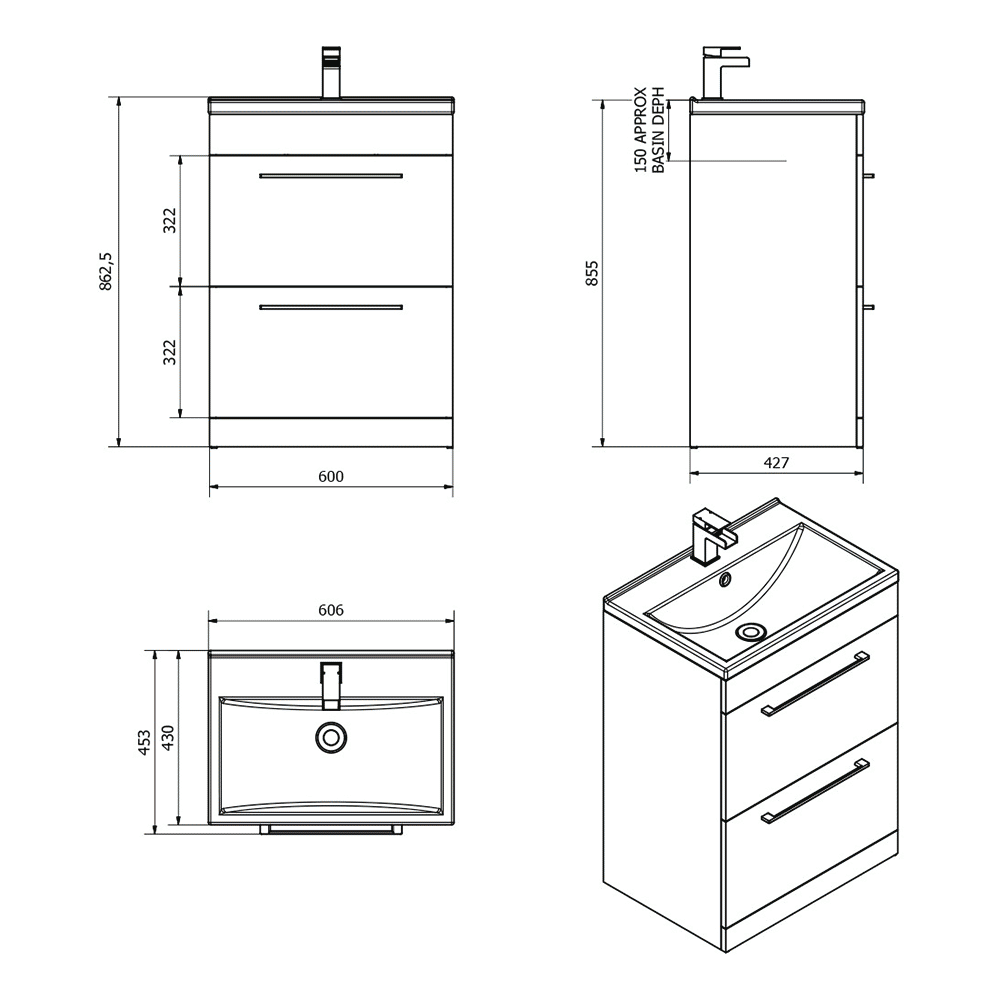 862,5
322
322
600
150 APPROX
BASIN DEPH
855
427
606
453
430