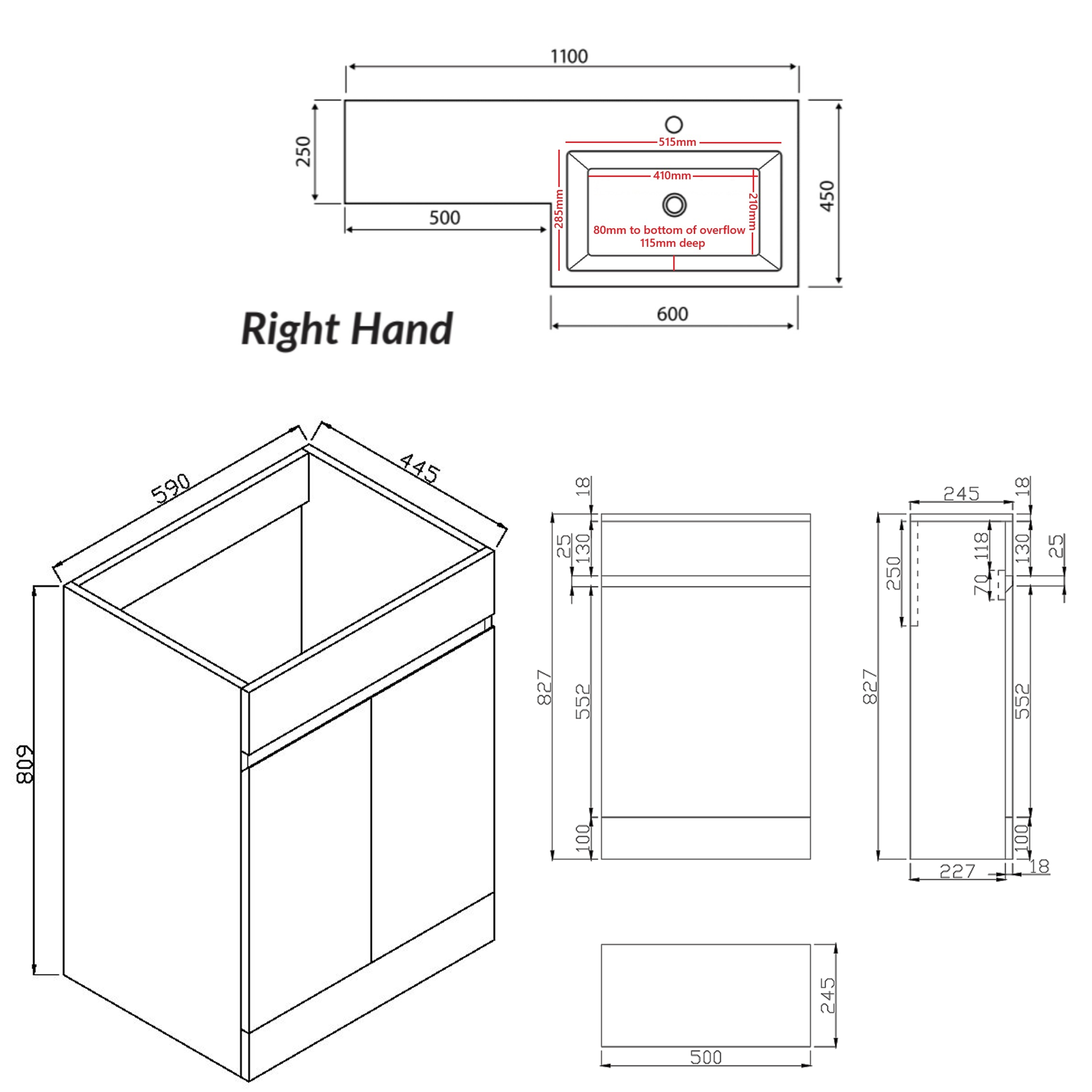 1100

250

515mm

410mm

285mm

210mm

450

500

80mm to bottom of overflow
115mm deep

600

Right Hand

590

445

809

18

25

130

827

552

100

245

18

250

118

130

25

70

827

552

100

227

18

245

500