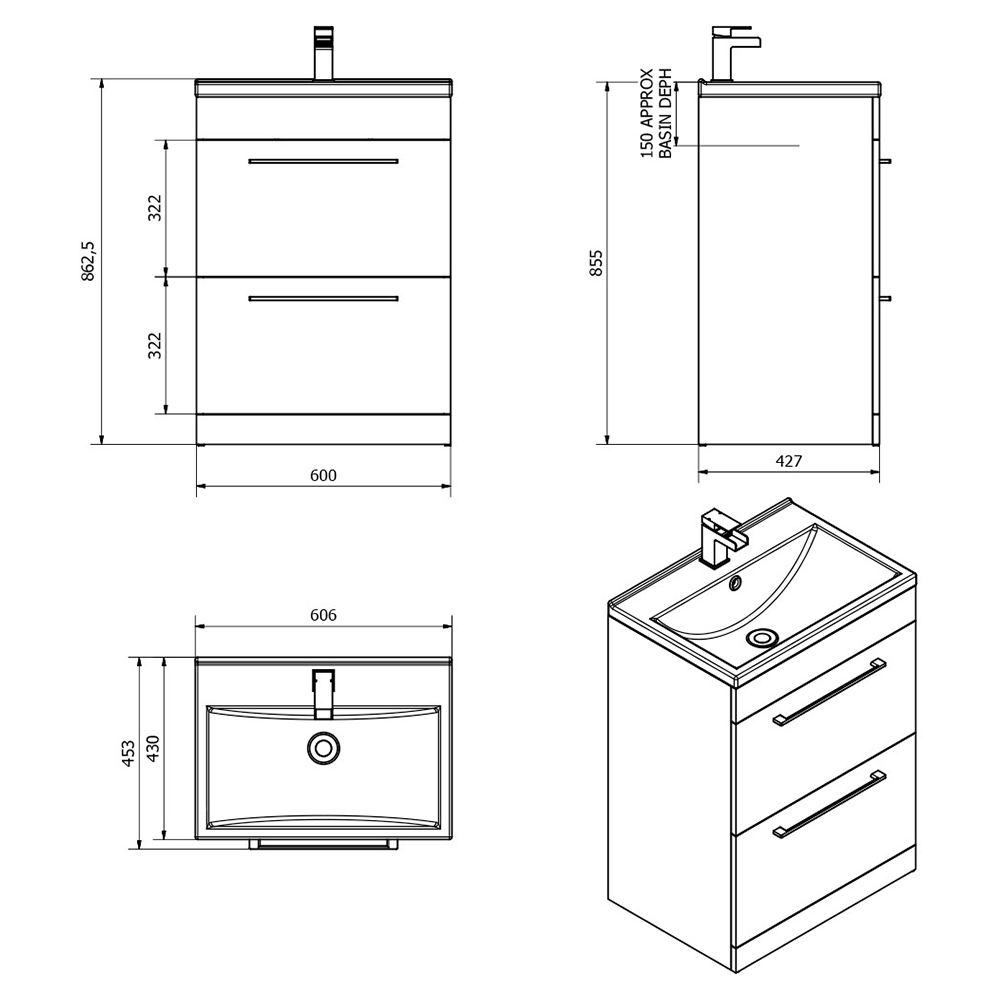 862,5

322

322

600

150 APPROX BASIN DEPH

855

427

606

453

430