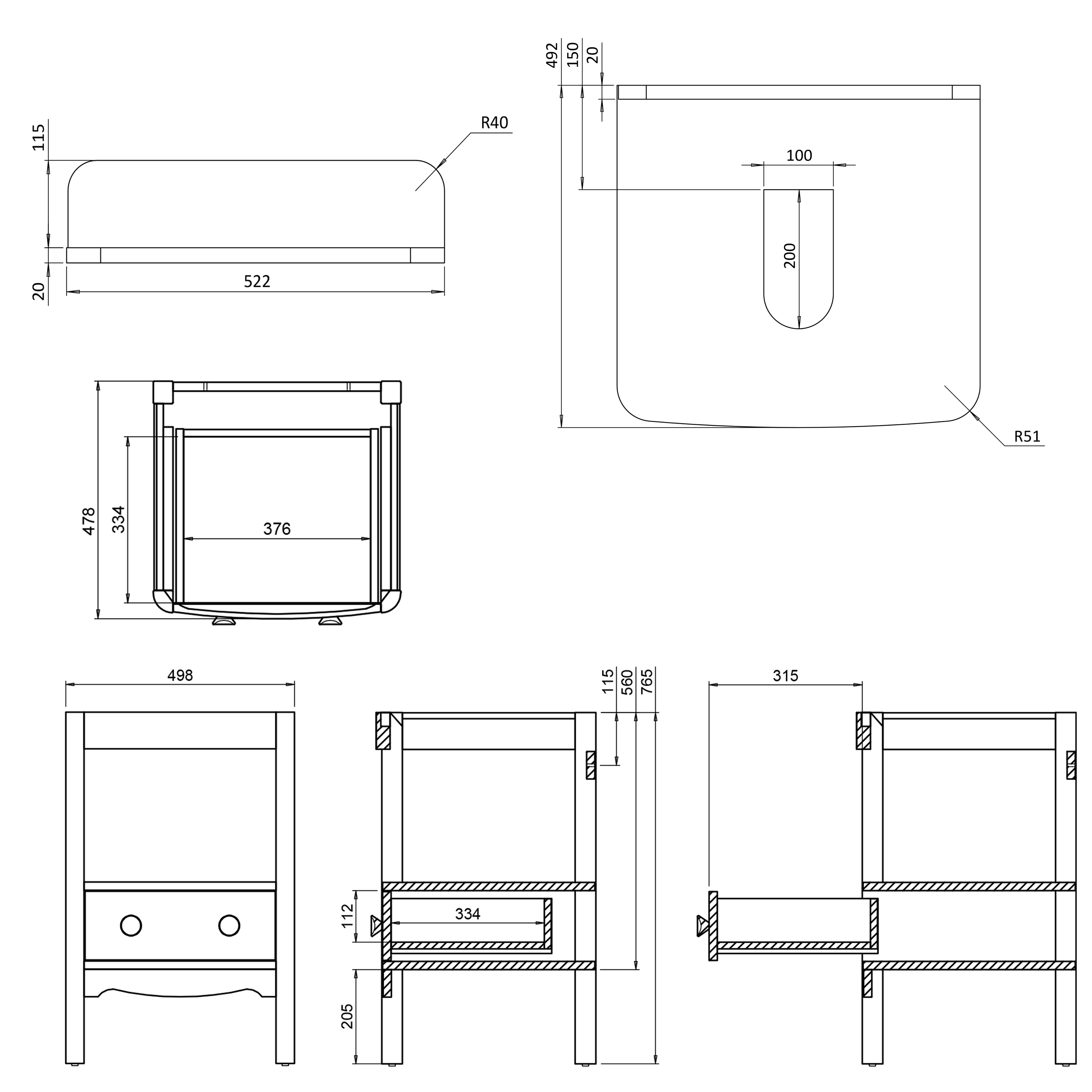 115
R40
20
522
492
150
20
100
200
R51
478
334
376
498
115
560
765
112
334
205
315