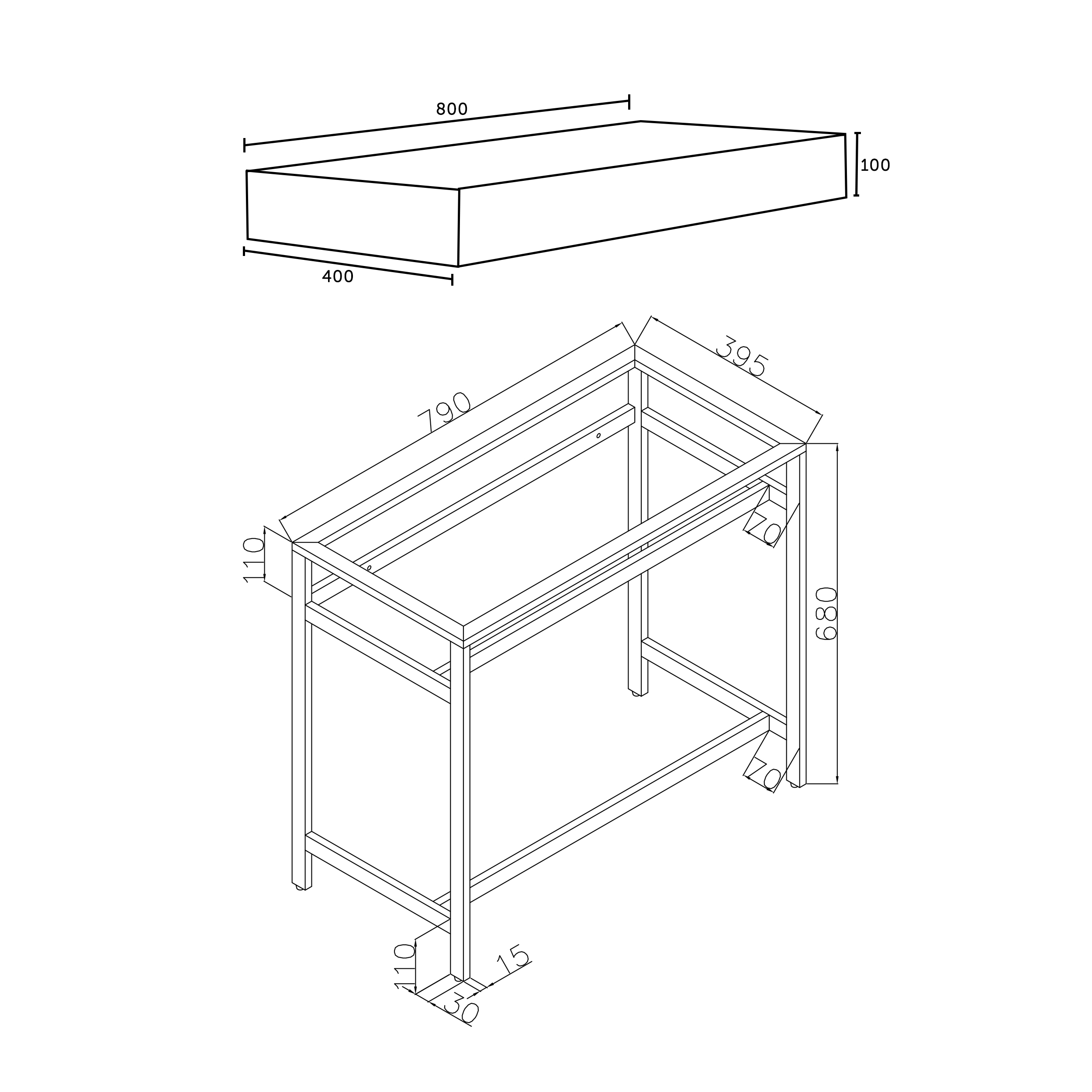 800
100
400
790
395
110
70
680
70
110
15
30